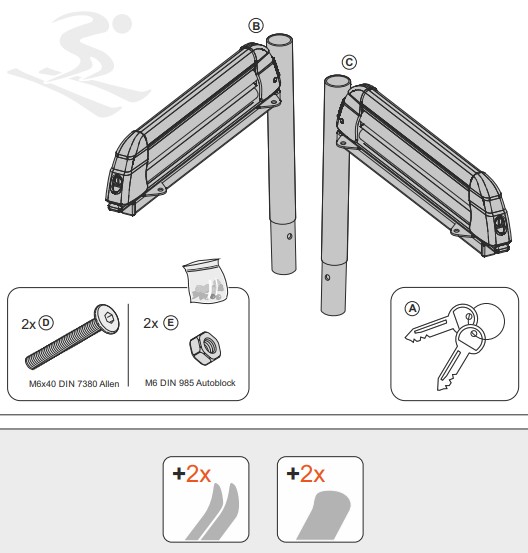 B

C

2x D

M6x40 DIN 7380 Allen

2x E

M6 DIN 985 Autoblock

A

+2x

+2x